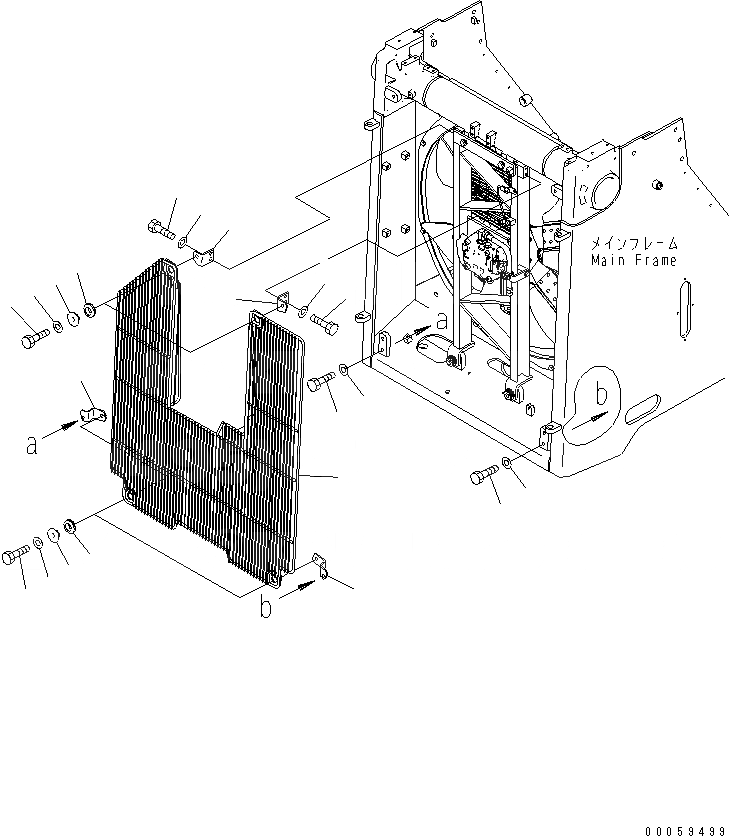 メインフレーム
Main Frame

a

b

a

b

00059499