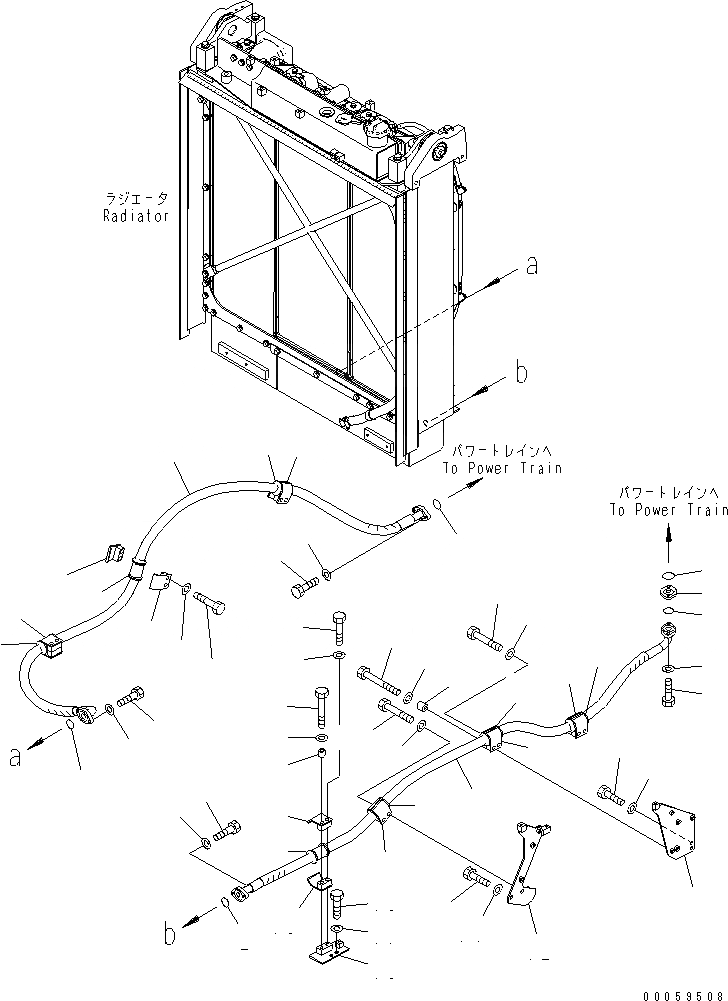 ラジエータ
Radiator

a

b

パワートレインへ
To Power Train

パワートレインへ
To Power Train

a

b

00059508