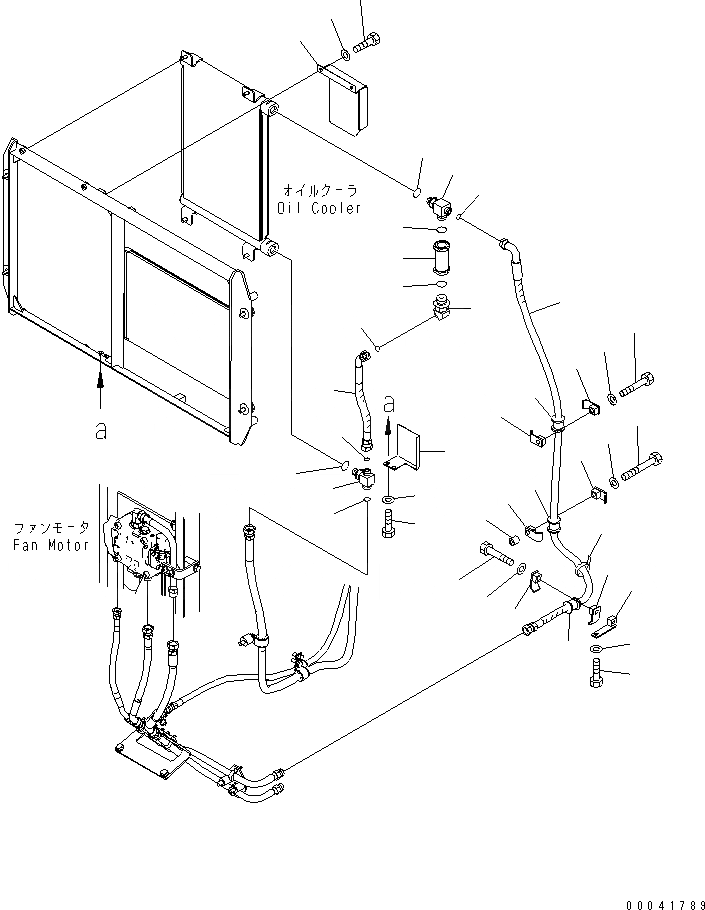 オイルクーラ
Oil Cooler

a

a

ファンモータ
Fan Motor

00041789