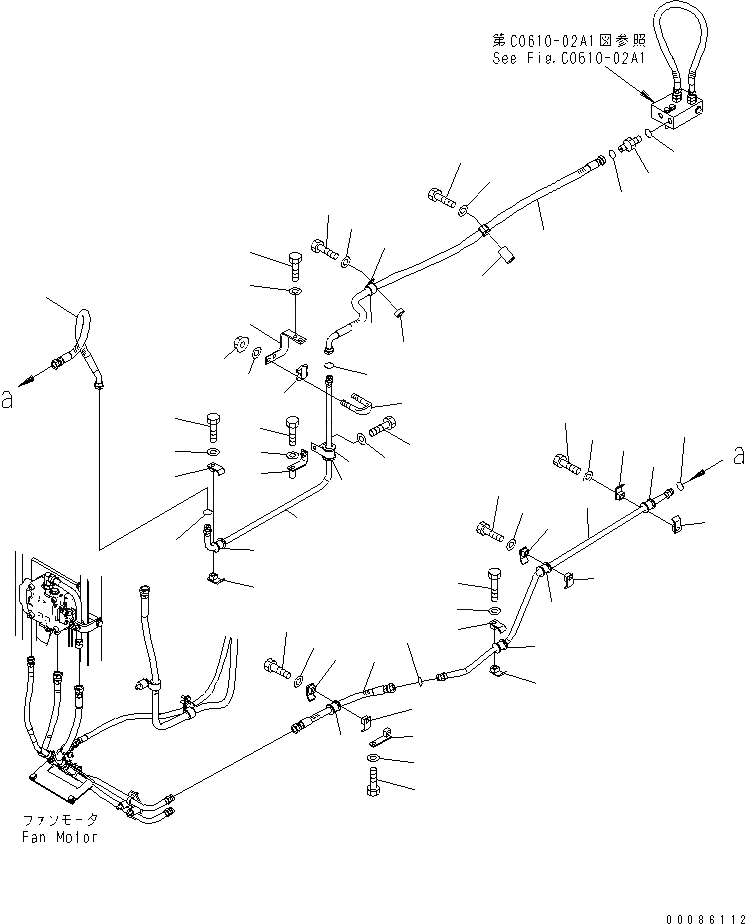 第C0610-02A1図参照
See Fig.C0610-02A1

a

a

ファンモータ
Fan Motor

00086112