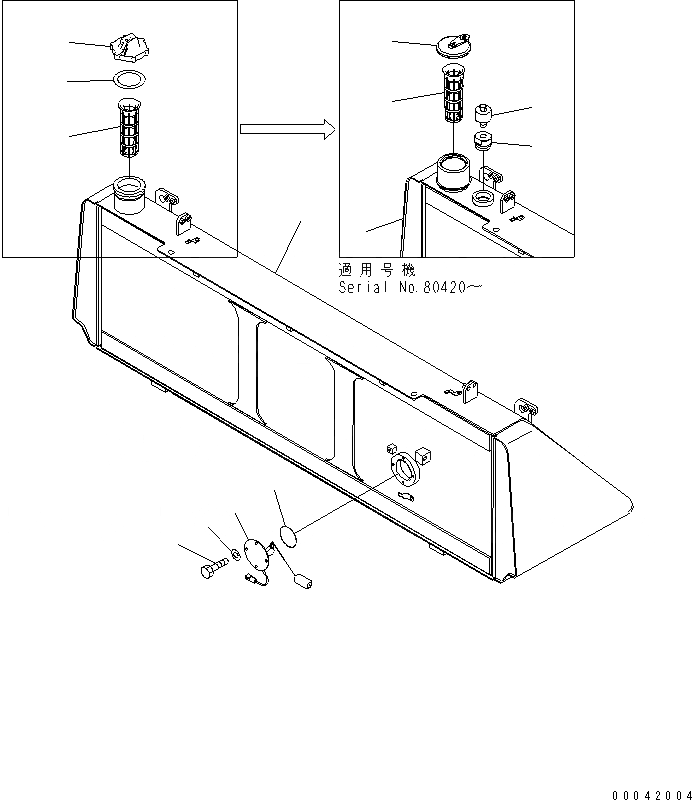 適用号機
Serial No.80420~

00042004