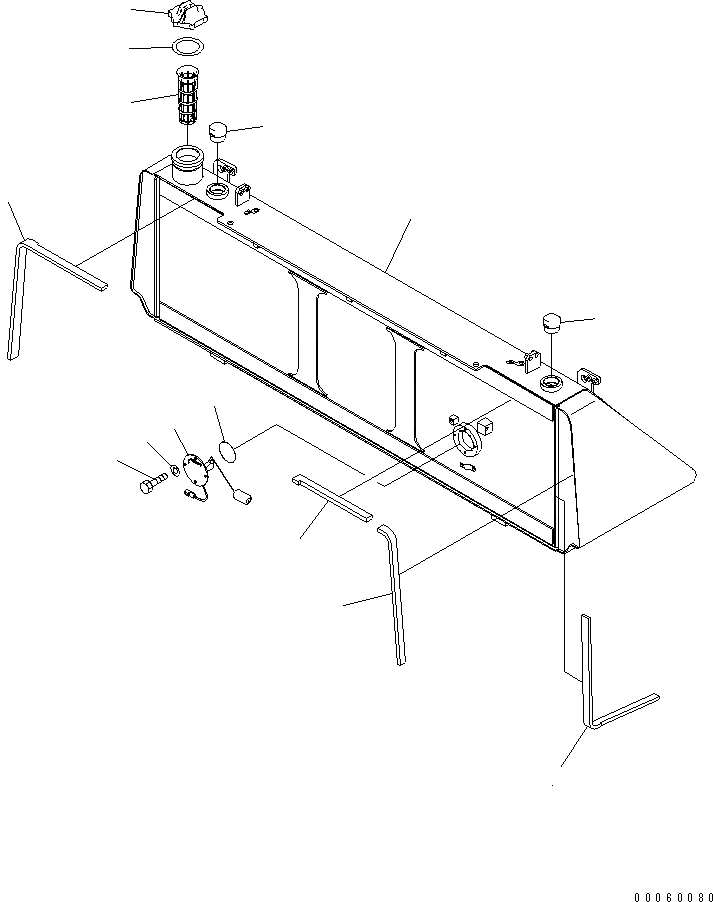 00060080