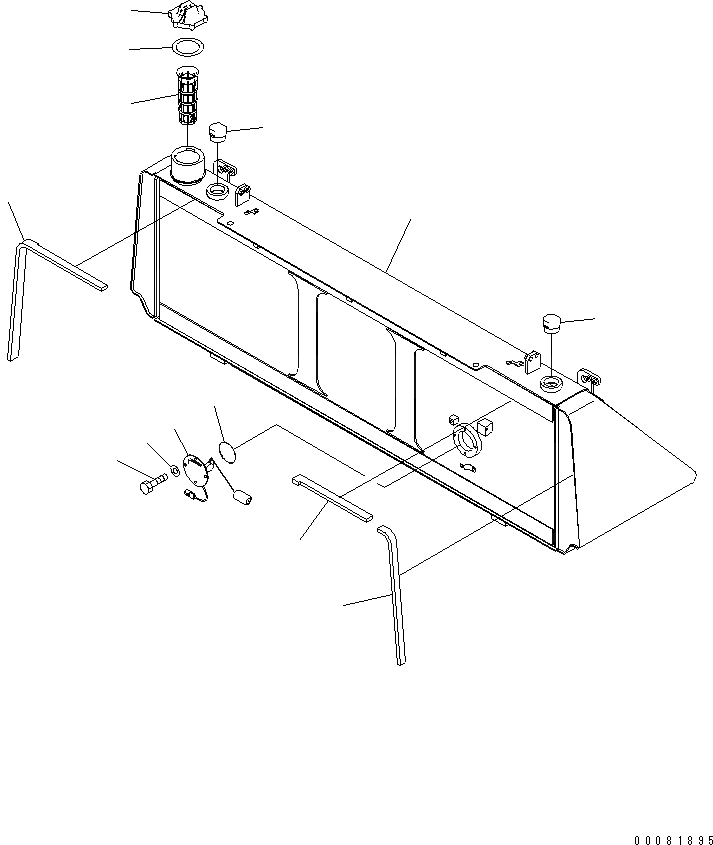 00081895