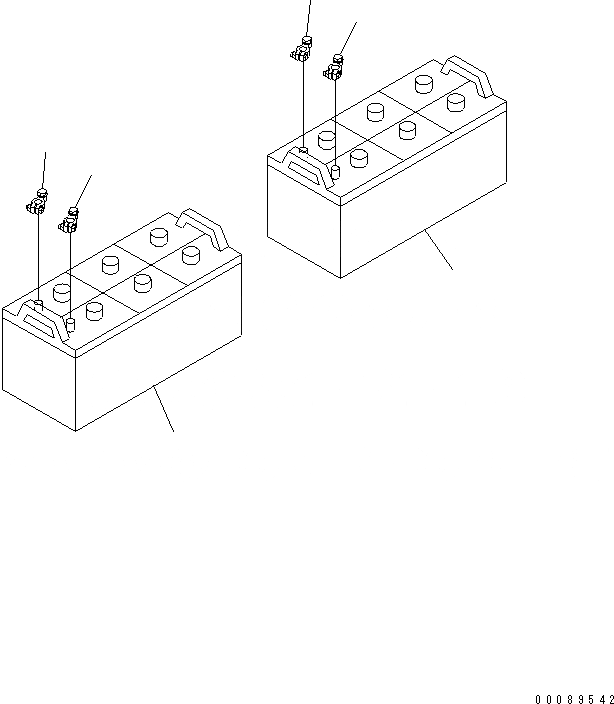 00089542