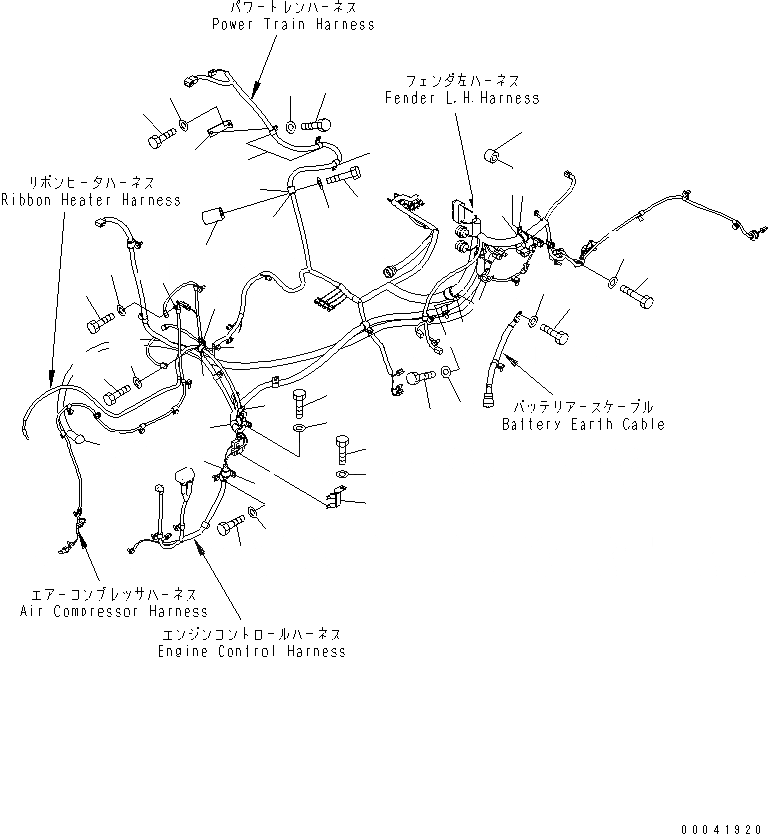 パワートレンハーネス
Power Train Harness

フェンダ左ハーネス
Fender L.H.Harness

リボンヒータハーネス
Ribbon Heater Harness

バッテリアースケーブル
Battery Earth Cable

エアーコンプレッサハーネス
Air Compressor Harness

エンジンコントロールハーネス
Engine Control Harness

00041920