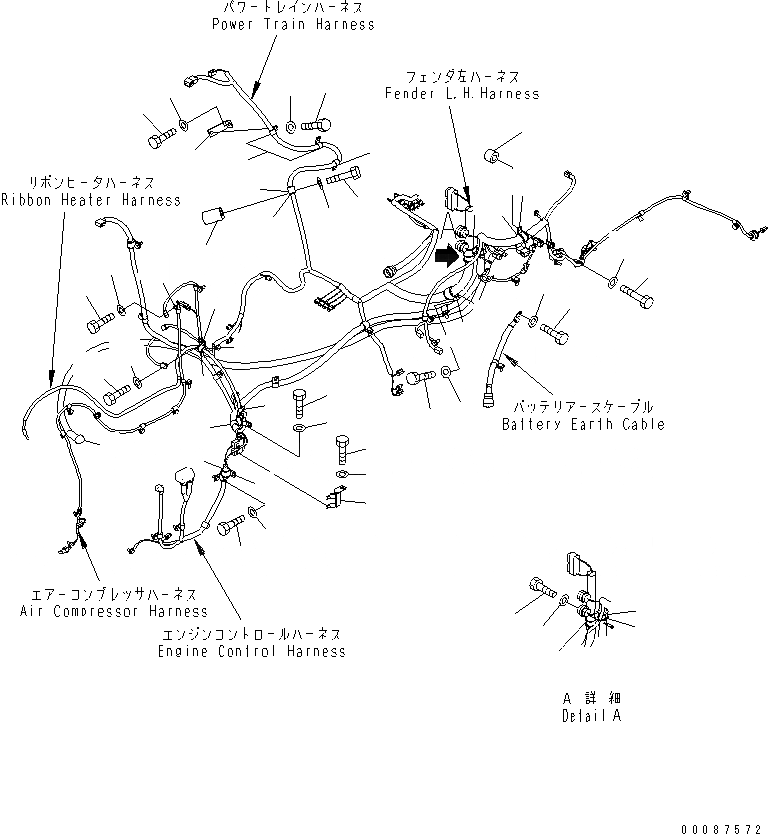 パワートレインハーネス
Power Train Harness

フェンダ左ハーネス
Fender L.H.Harness

リボンヒータハーネス
Ribbon Heater Harness

バッテリアースケーブル
Battery Earth Cable

エアーコンプレッサハーネス
Air Compressor Harness

エンジンコントロールハーネス
Engine Control Harness

A 詳 細
Detail A

00087572