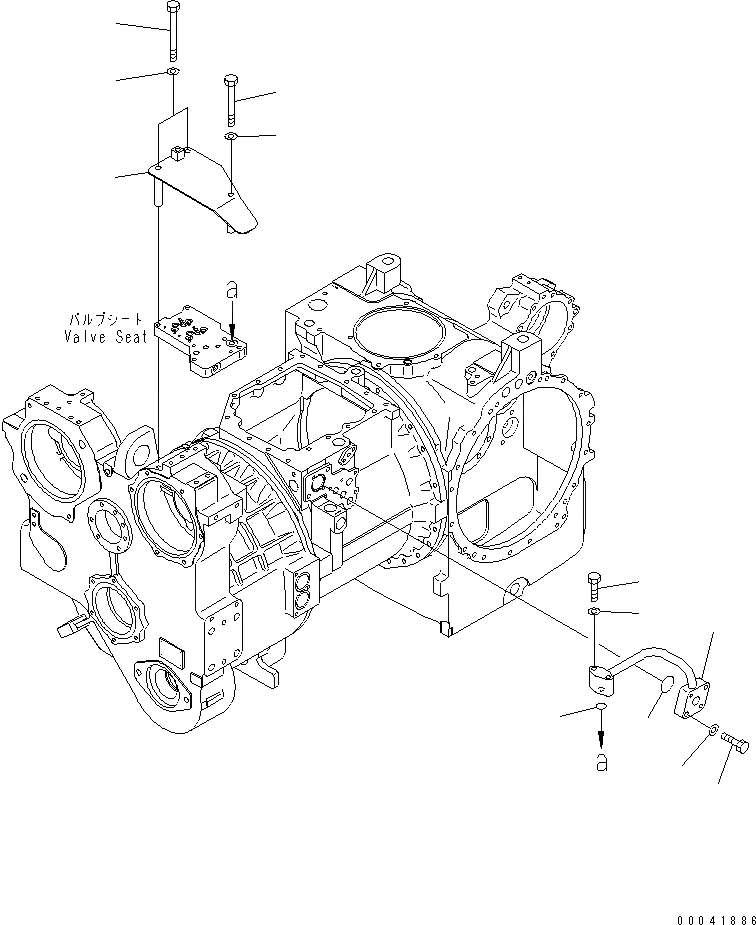 a

バルブシート
Valve Seat

a

00041886