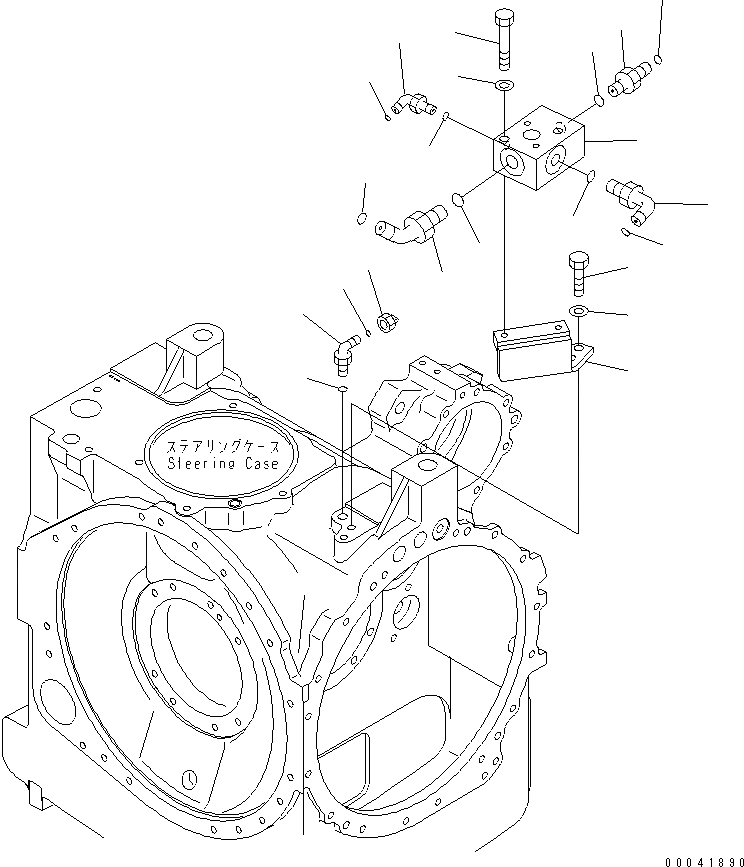 ステアリングケース
Steering Case

00041890