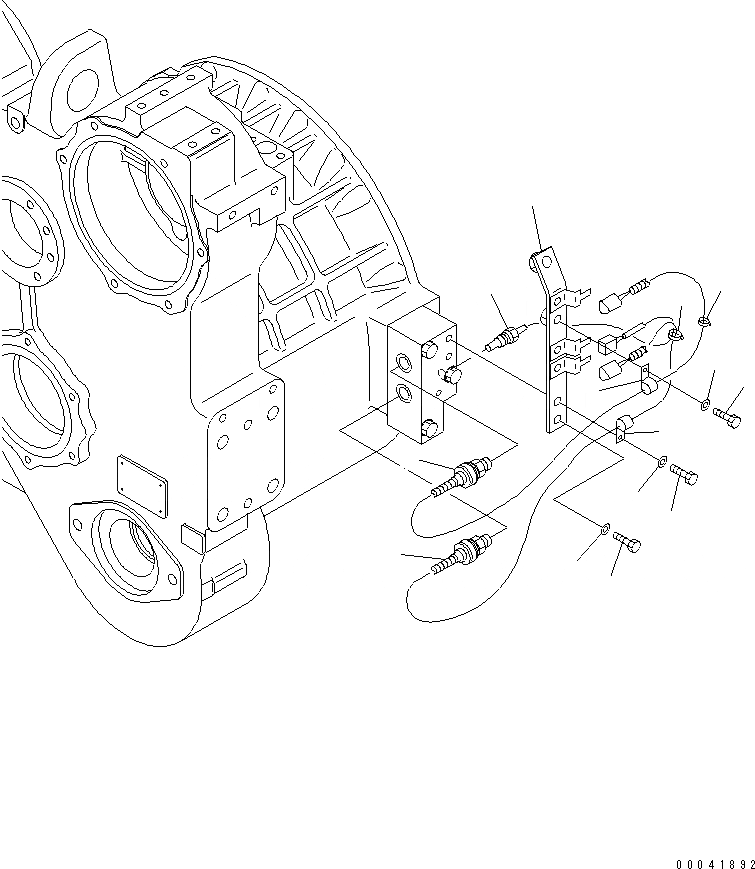 00041892