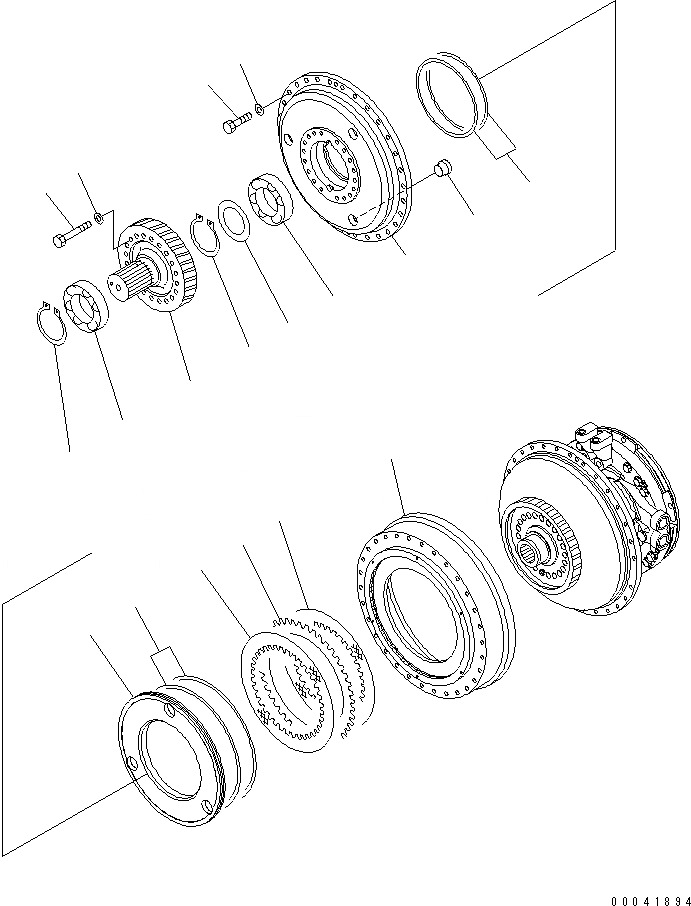 00041894