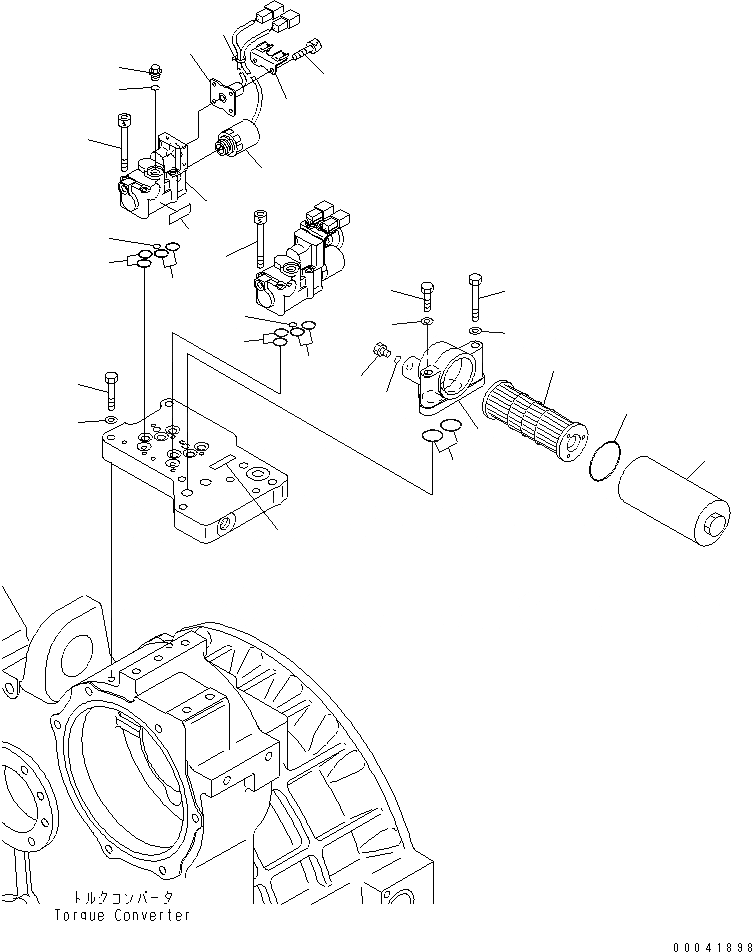 トルクコンバータ
Torque Converter

00041898