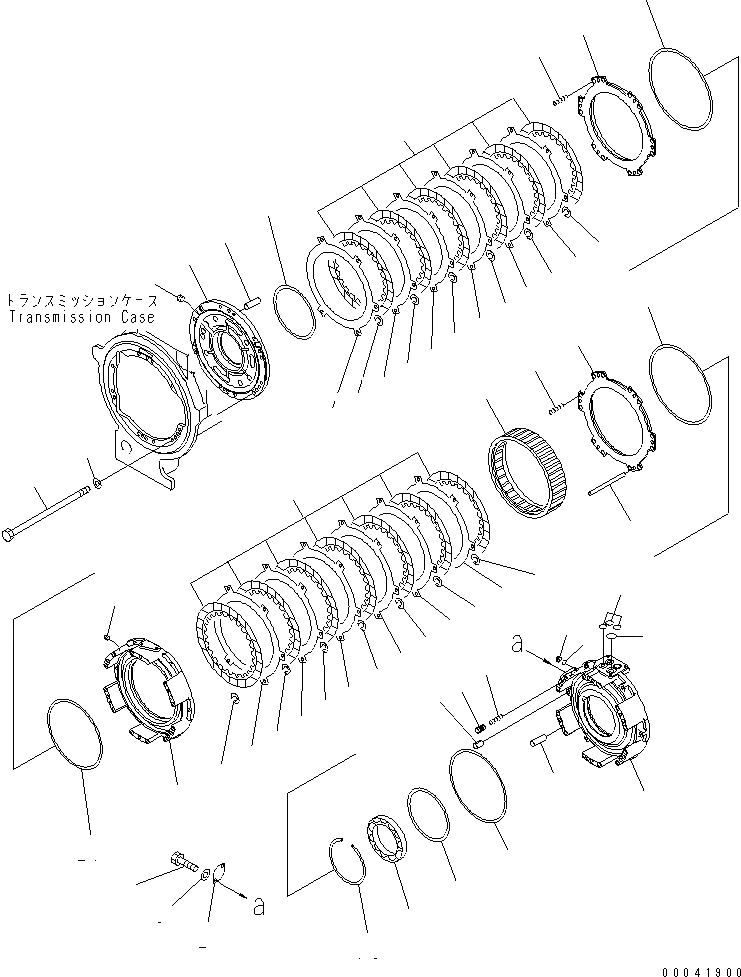 トランスミッションケース
Transmission Case

a

a

00041900