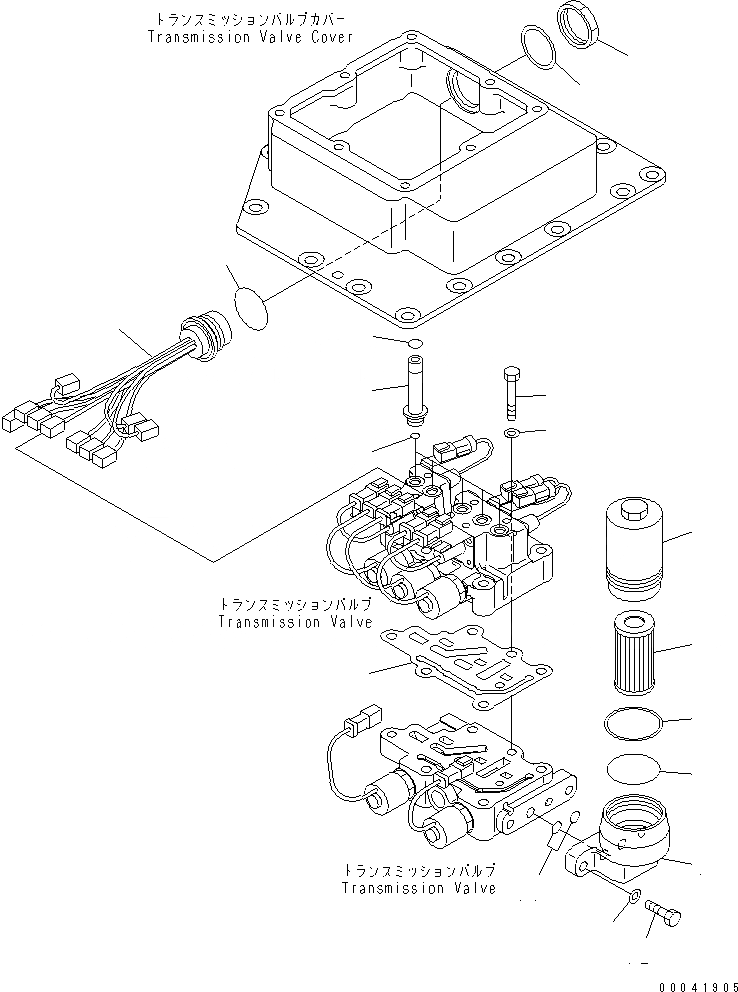 トランスミッションバルブカバー
Transmission Valve Cover

トランスミッションバルブ
Transmission Valve

トランスミッションバルブ
Transmission Valve

00041905