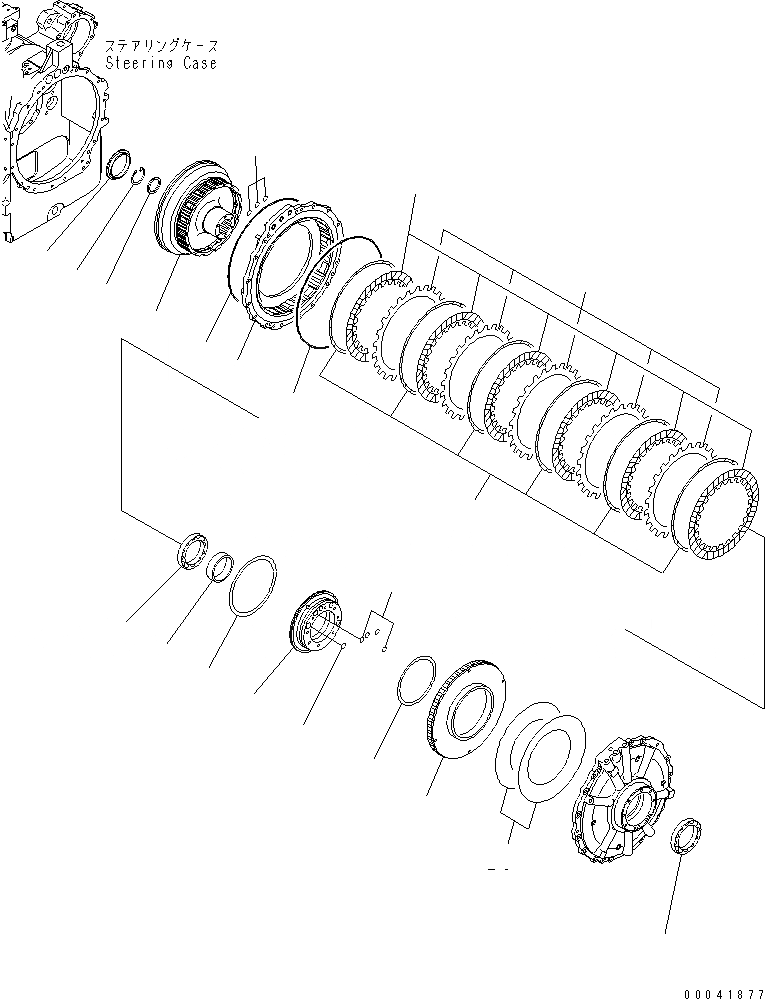 ステアリングケース
Steering Case

00041877