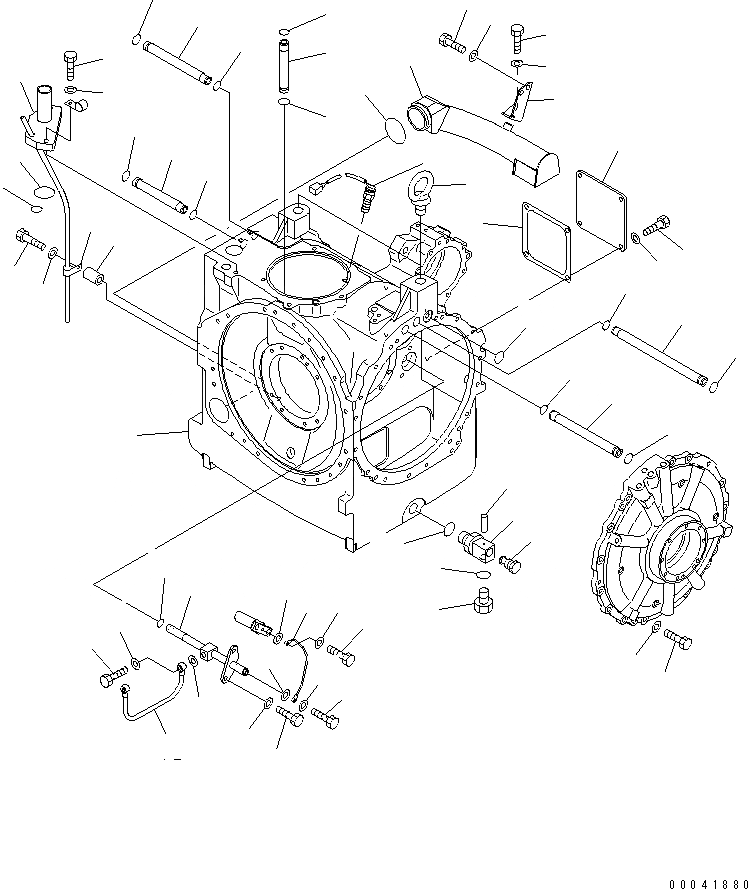 00041880