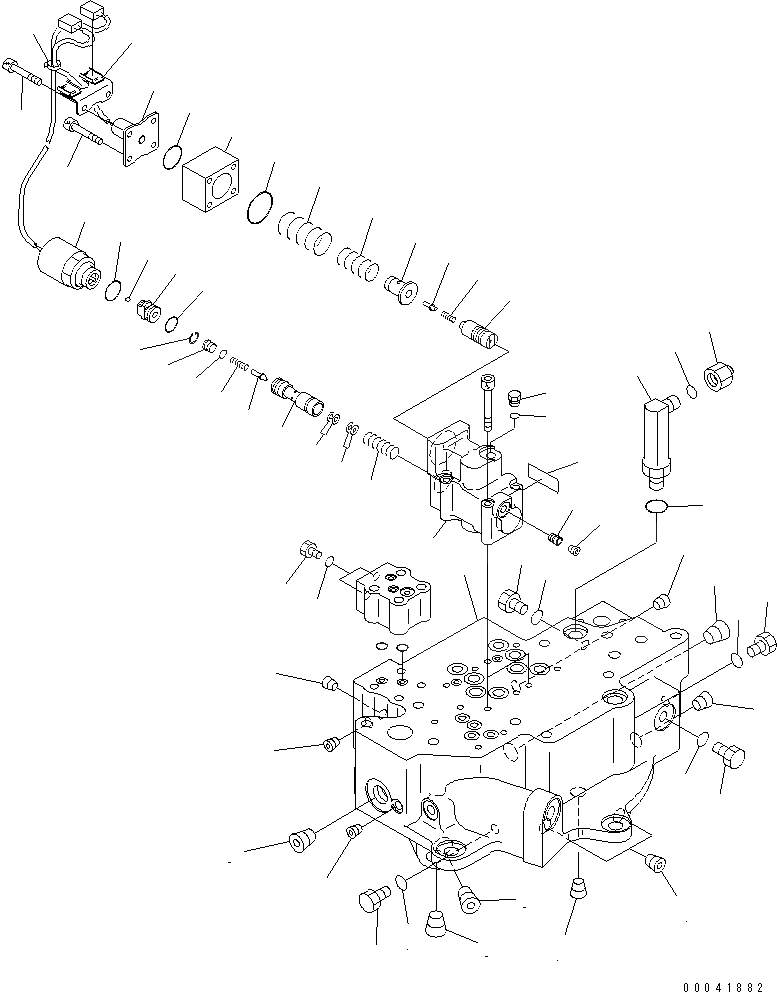 00041882