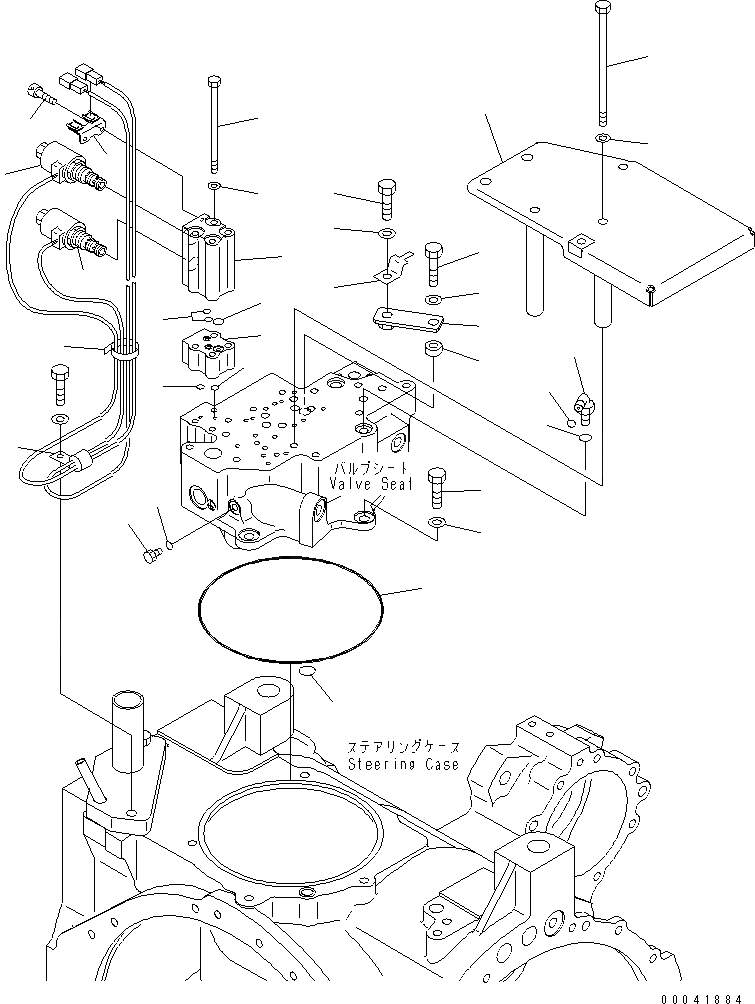 バルブシート
Valve Seal

ステアリングケース
Steering Case

00041884