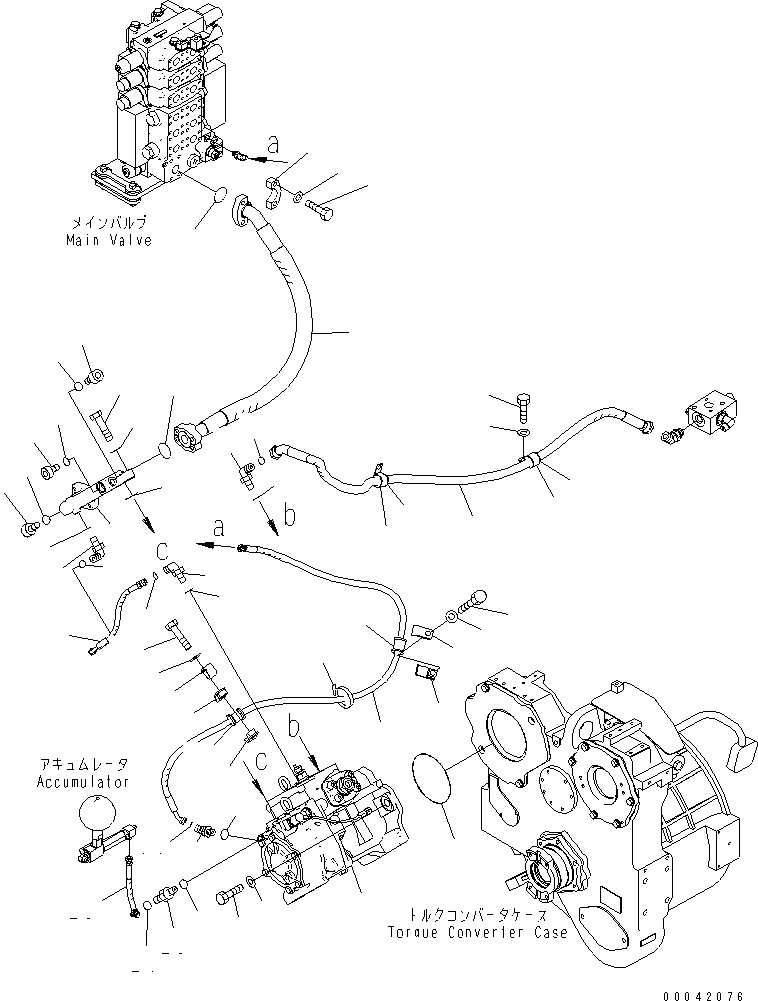 a

メインバルブ
Main Valve

b

a

c

b

c

アキュムレータ
Accumulator

トルクコンバータケース
Torque Converter Case

00042076