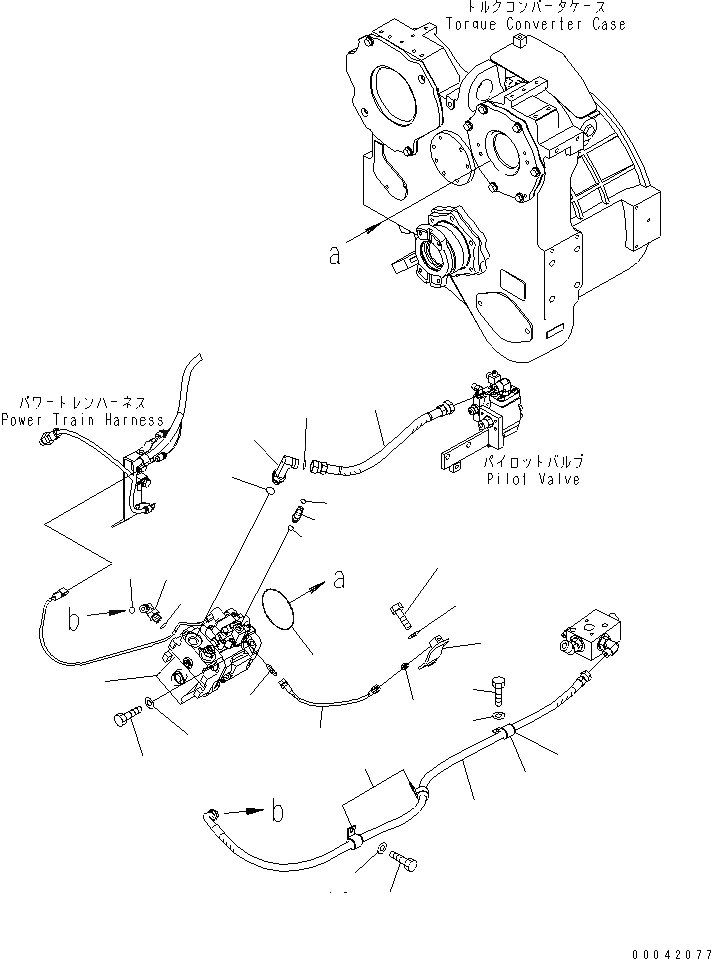 トルクコンバータケース
Torque Converter Case

a

パワートレンハーネス
Power Train Harness

パイロットバルブ
Pilot Valve

a

b

b

00042077