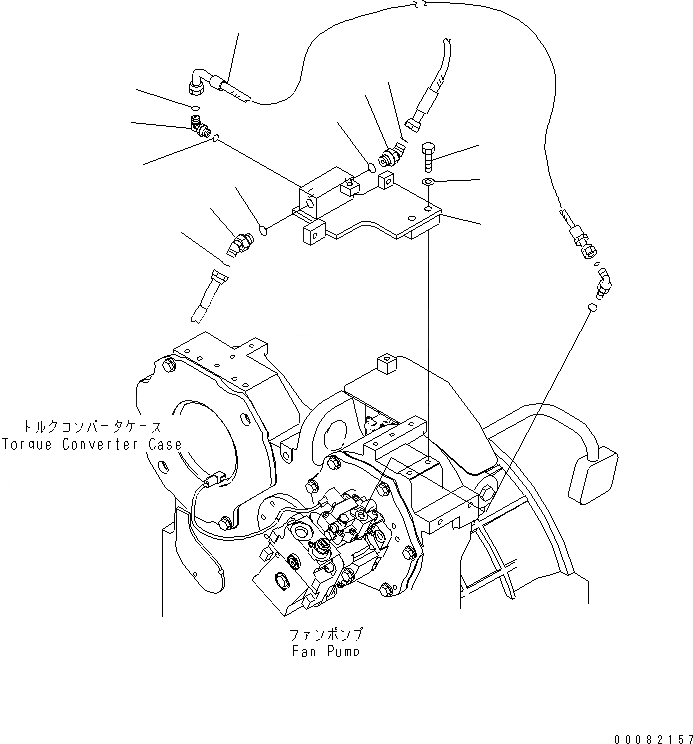 トルクコンバータケース
Torque Converter Case

ファンポンプ
Fan Pump

00082157