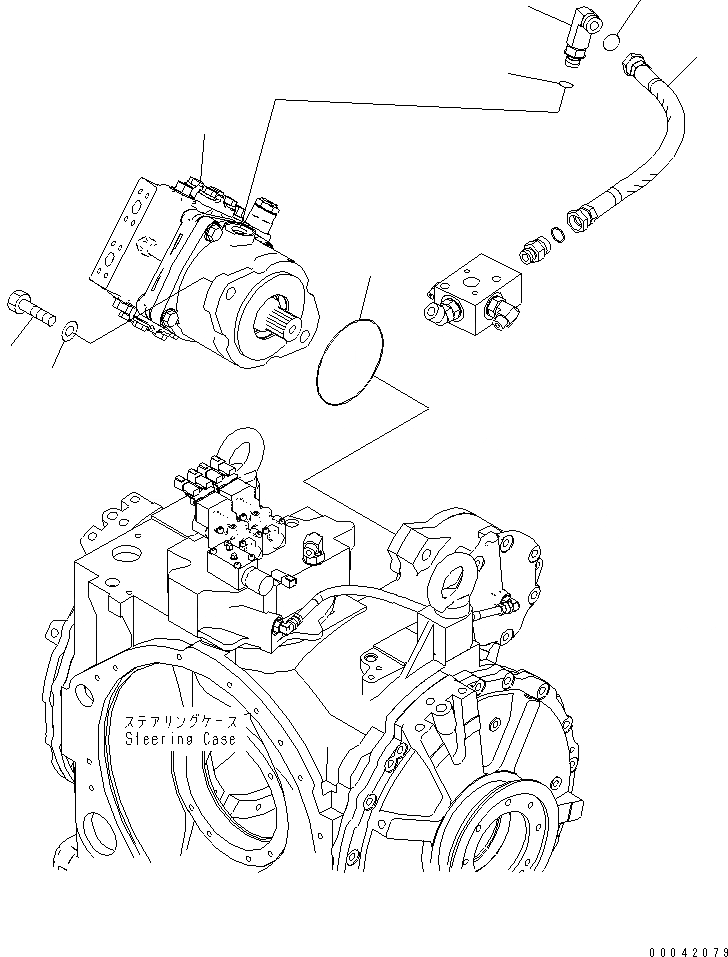 ステアリングケース
Steering Case

00042079