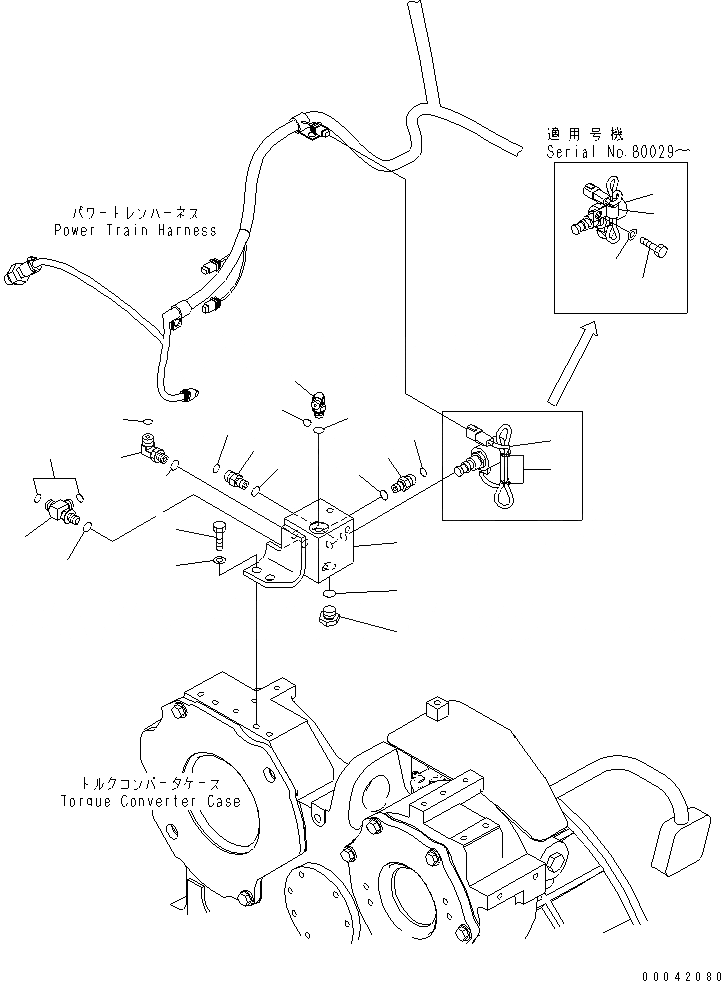 適用号機
Serial No.80029～

パワートレンハーネス
Power Train Harness

トルクコンバータケース
Torque Converter Case

00042080