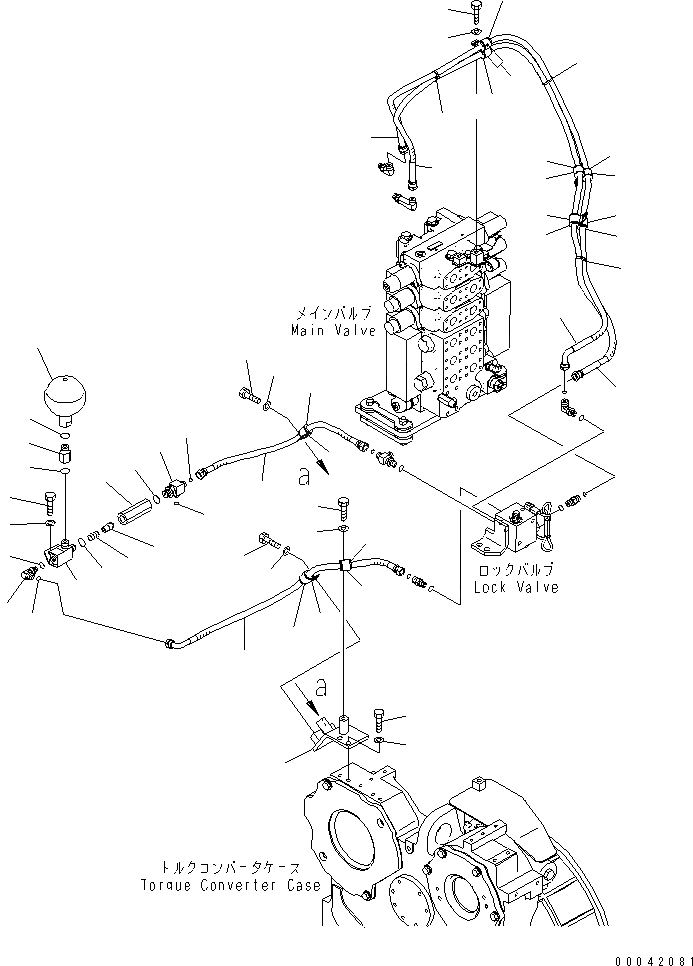 メインバルブ
Main Valve

a

ロックバルブ
Lock Valve

a

トルクコンバータケース
Torque Converter Case

00042081