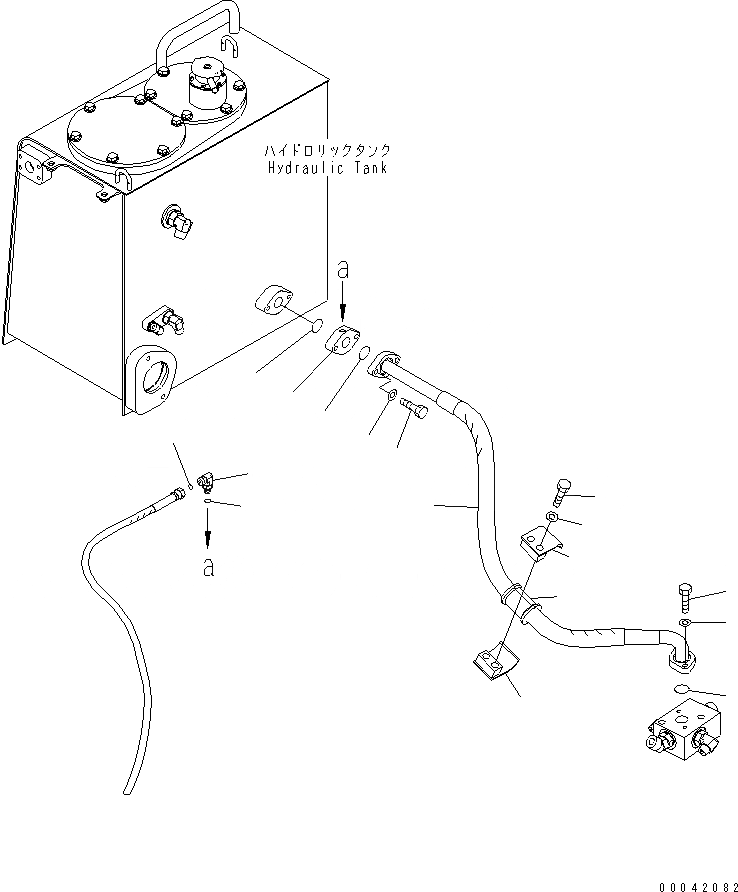 ハイドロリックタンク
Hydraulic Tank

a

a

00042082