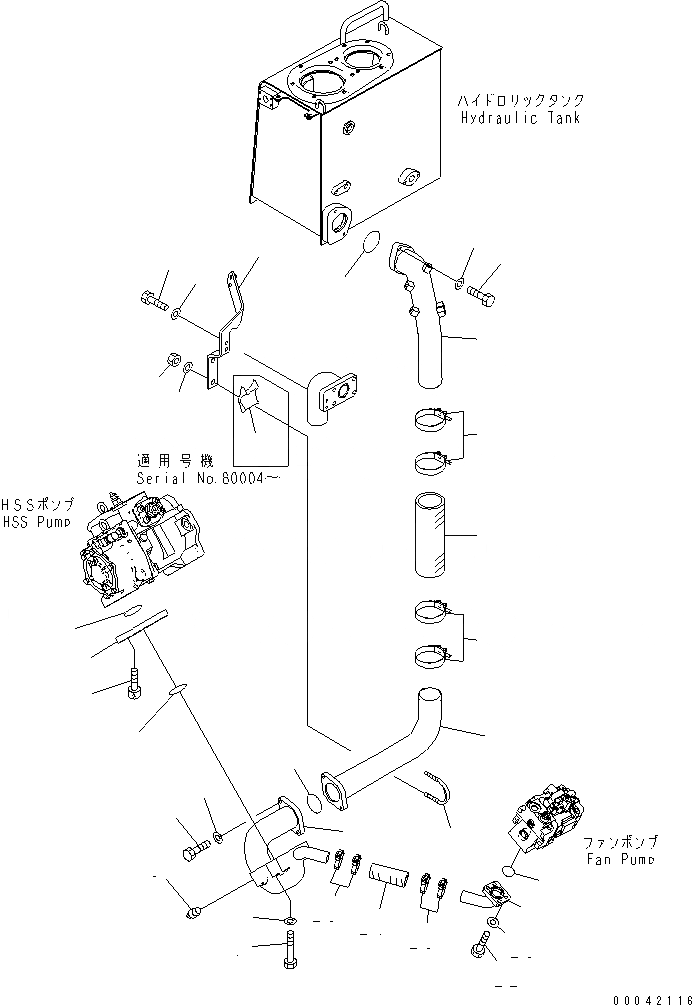 ハイドロリックタンク
Hydraulic Tank

適用号機
Serial No.80004~

HSSポンプ
HSS Pump

ファンポンプ
Fan Pump

00042116