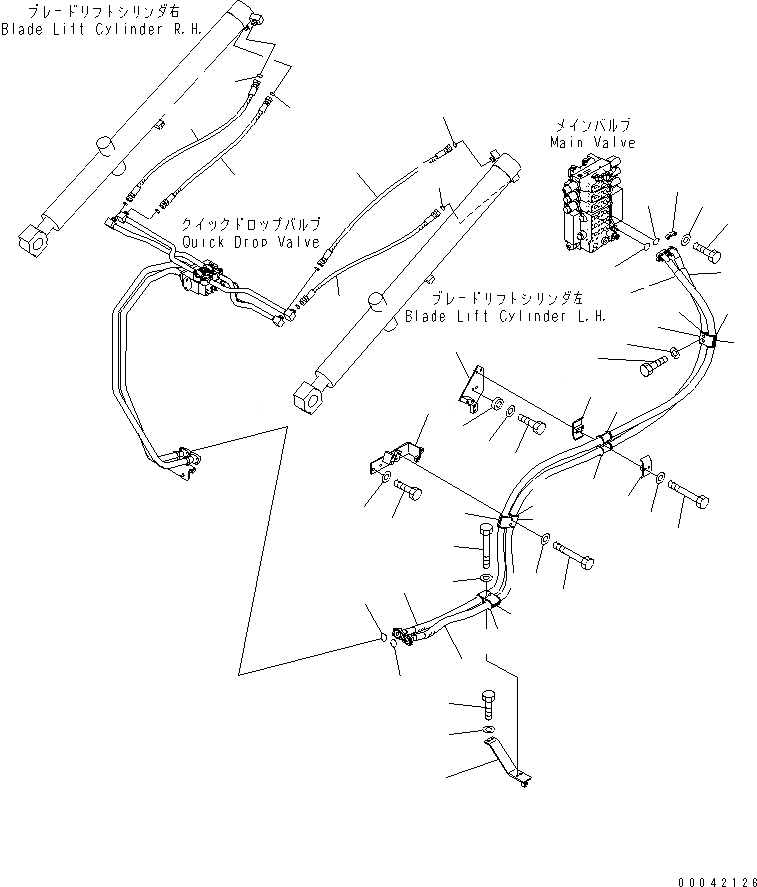 ブレードリフトシリンダ右
Blade Lift Cylinder R.H.

メインバルブ
Main Valve

クイックドロップバルブ
Quick Drop Valve

ブレードリフトシリンダ左
Blade Lift Cylinder L.H.

00042126