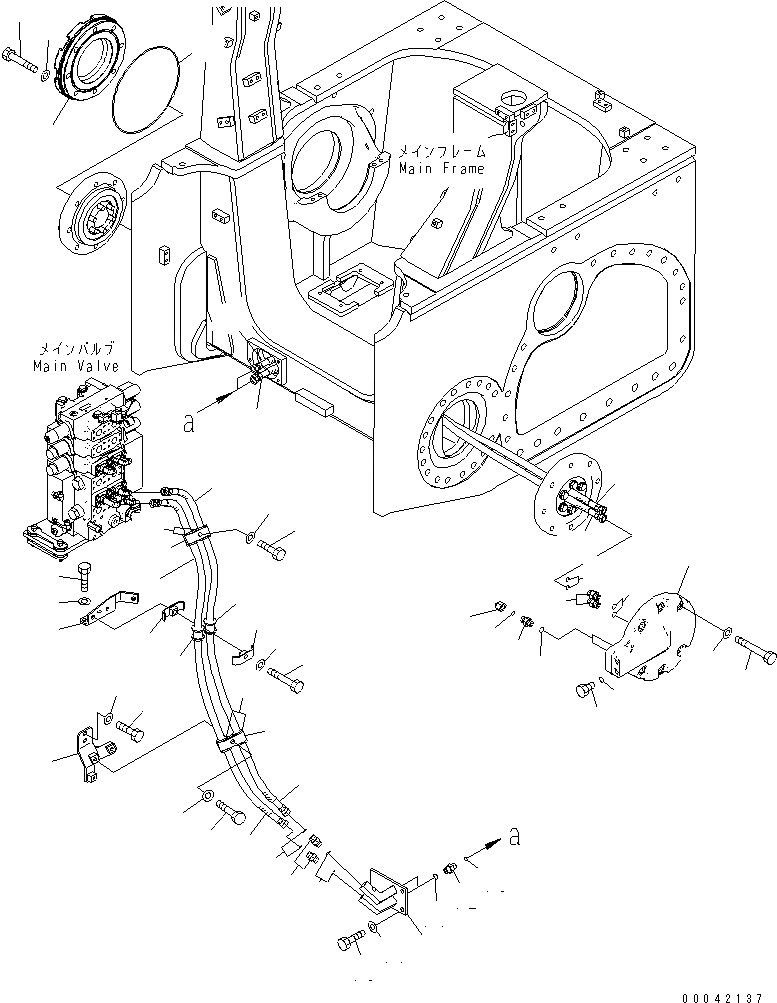 メインフレーム
Main Frame

メインバルブ
Main Valve

a

a

00042137