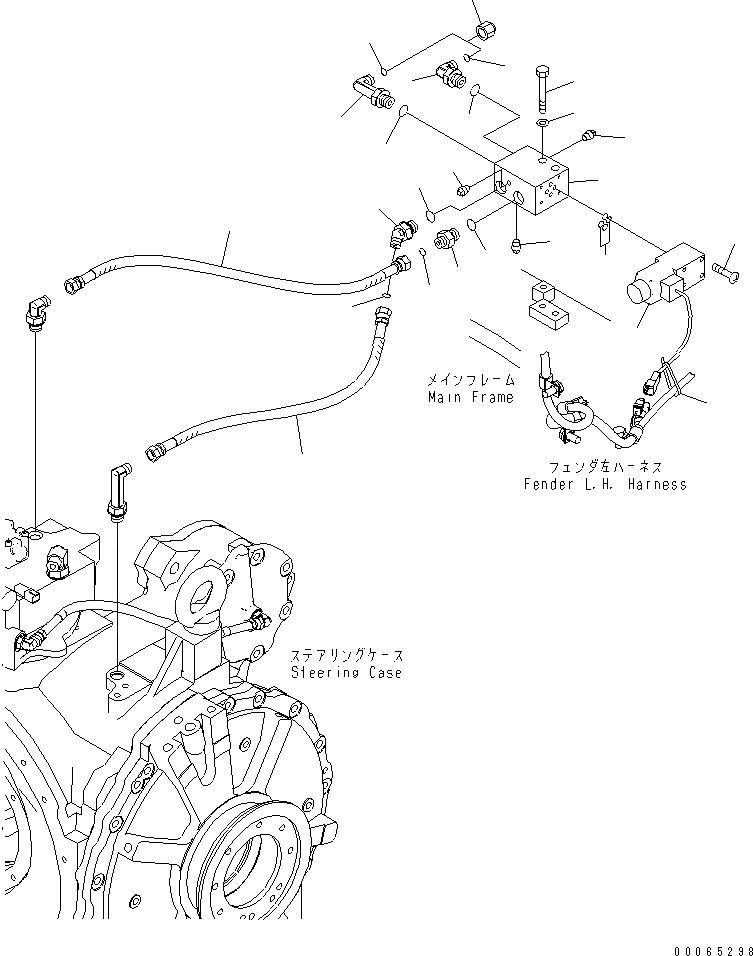 メインフレーム
Main Frame

フェンダ左ハーネス
Fender L.H. Harness

ステアリングケース
Steering Case

00065298