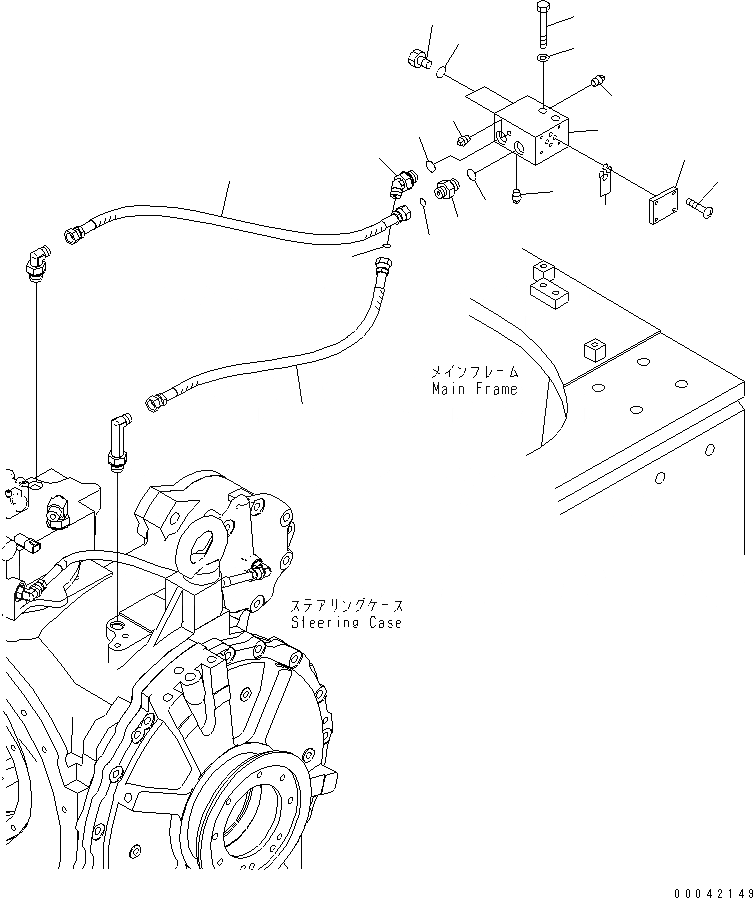 メインフレーム
Main Frame

ステアリングケース
Steering Case

00042149