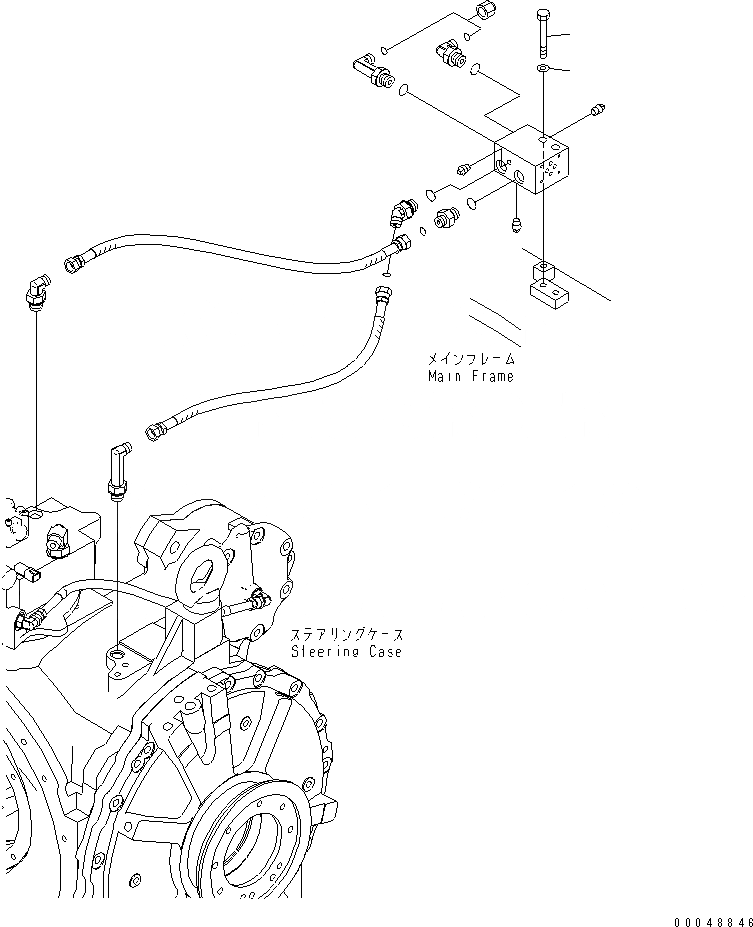 メインフレーム
Main Frame

ステアリングケース
Steering Case

00048846