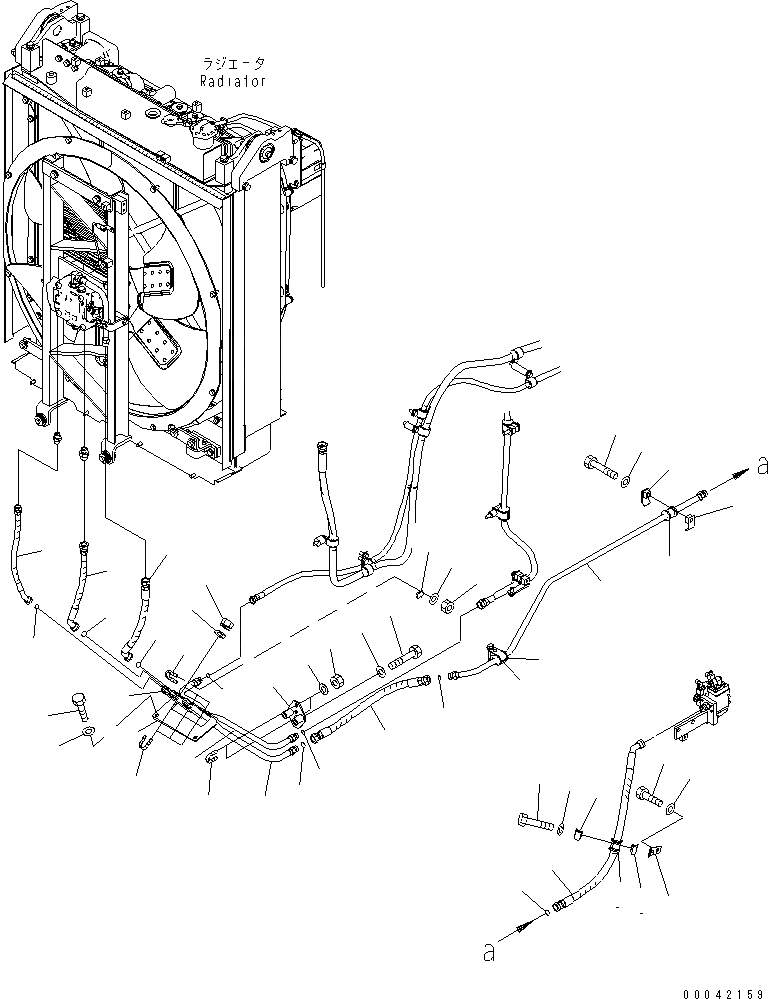 ラジエータ
Radiator

a

a

00042159