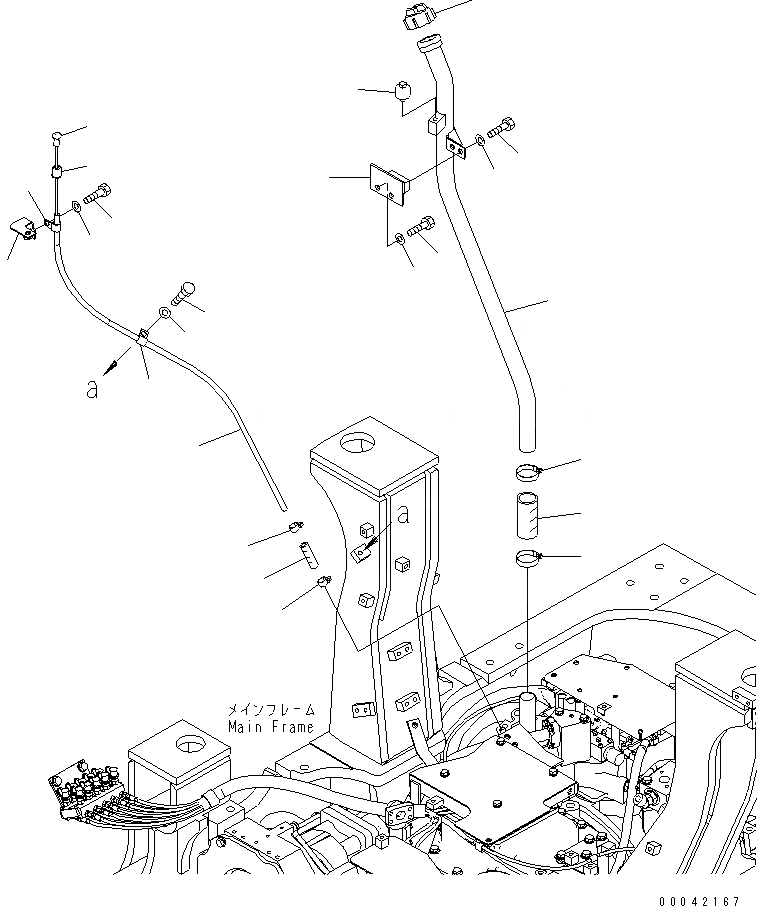 a

a

メインフレーム
Main Frame

00042167