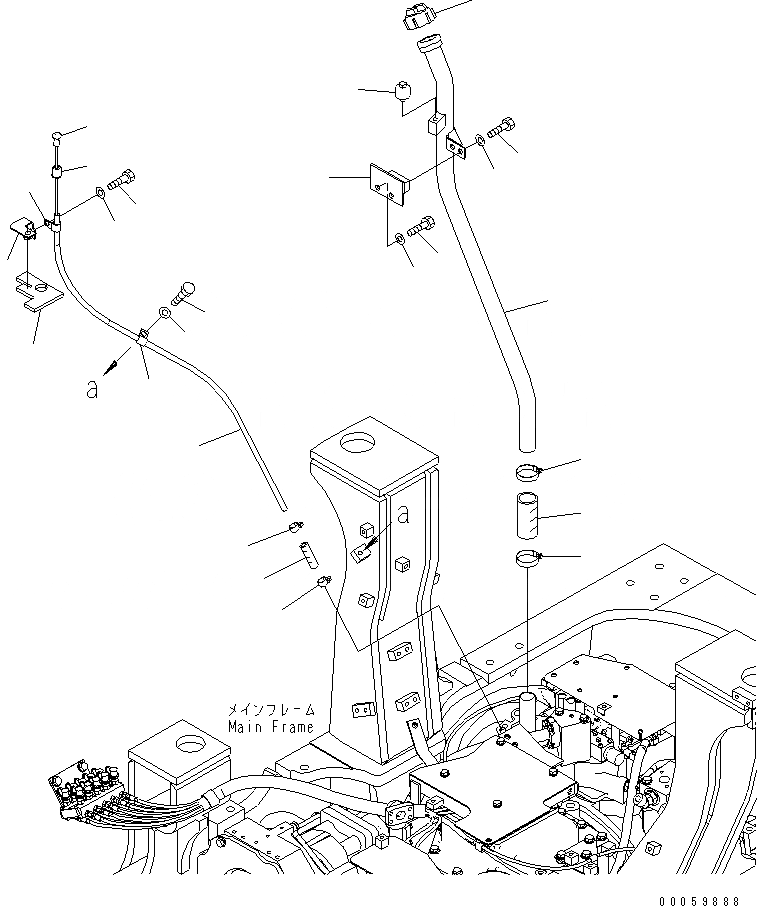 a

a

メインフレーム
Main Frame

00059888