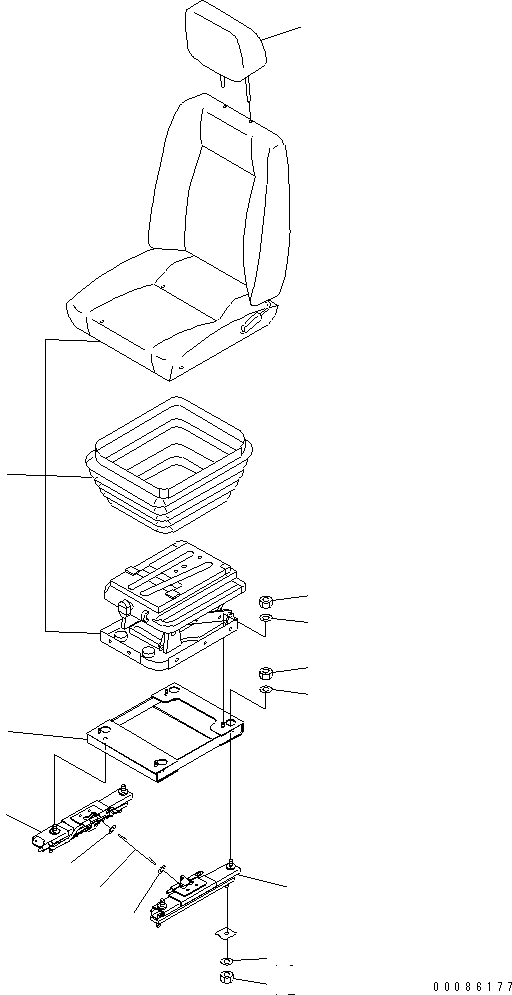 00086177