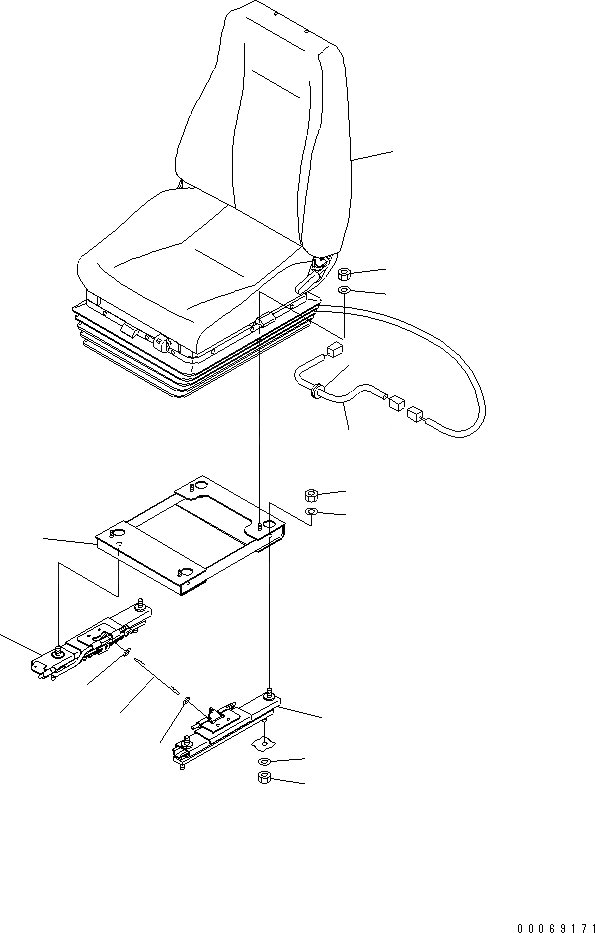 00069171