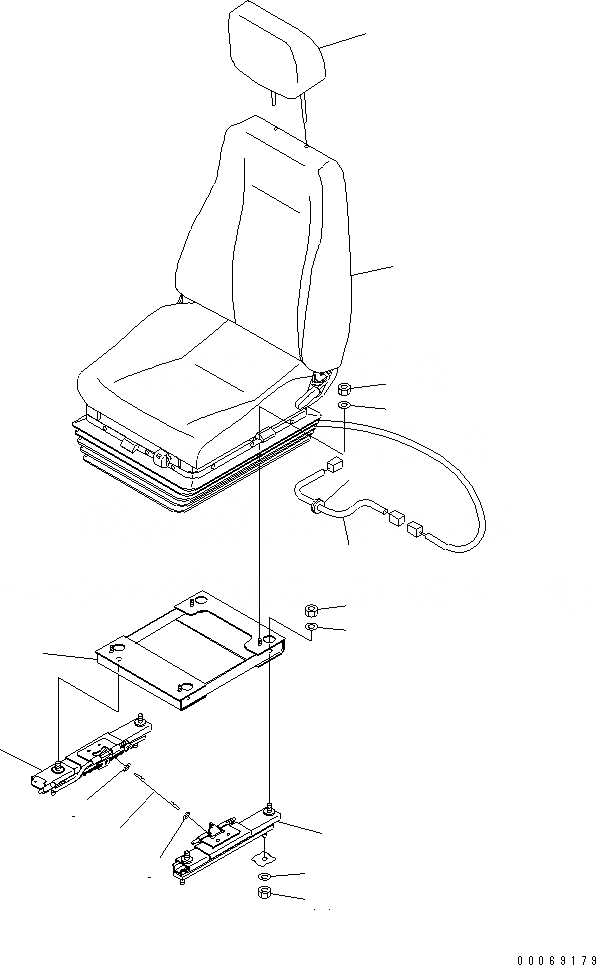 00069179