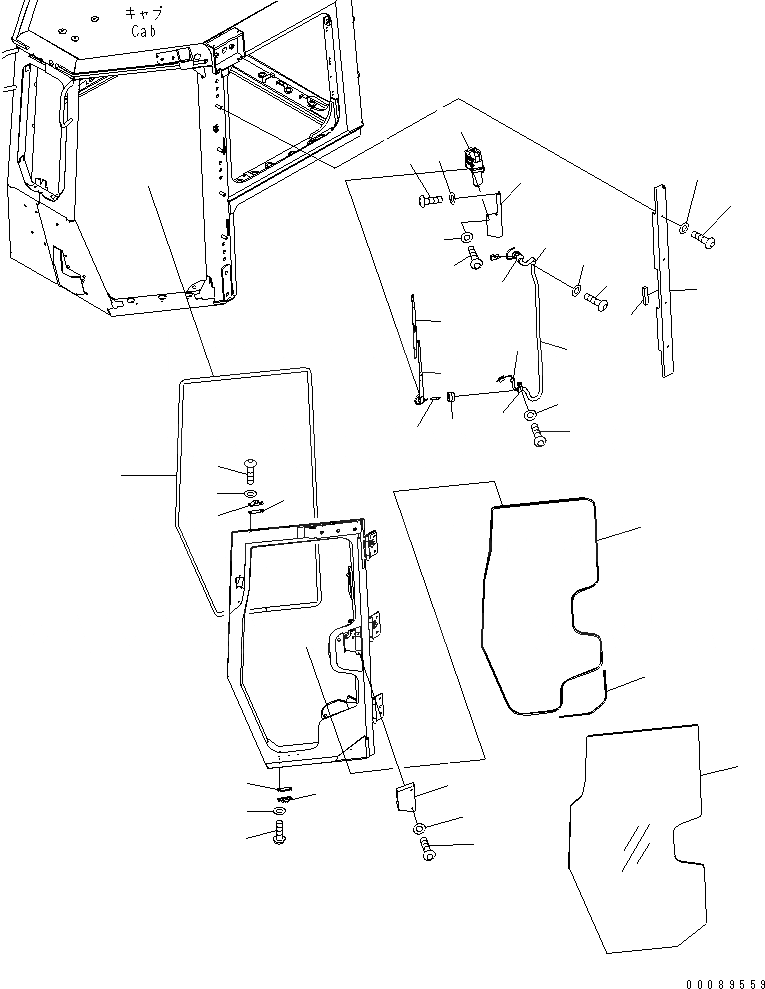 キャブ
Cab

00089559