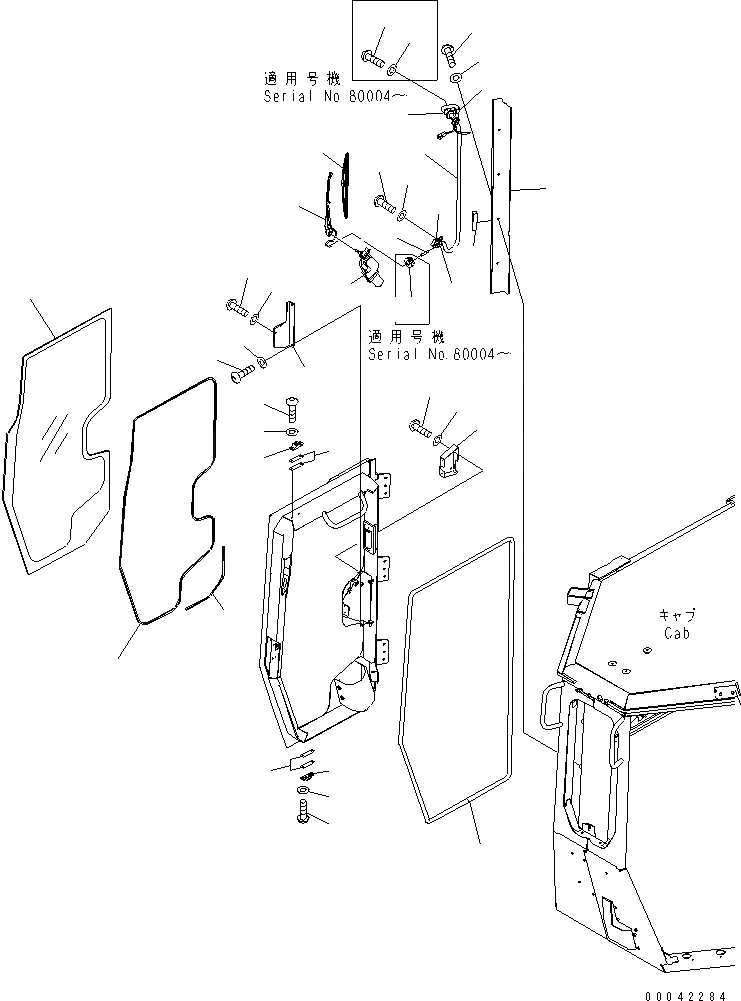 適用号機
Serial No 80004～

適用号機
Serial No.80004～

キャブ
Cab

00042284