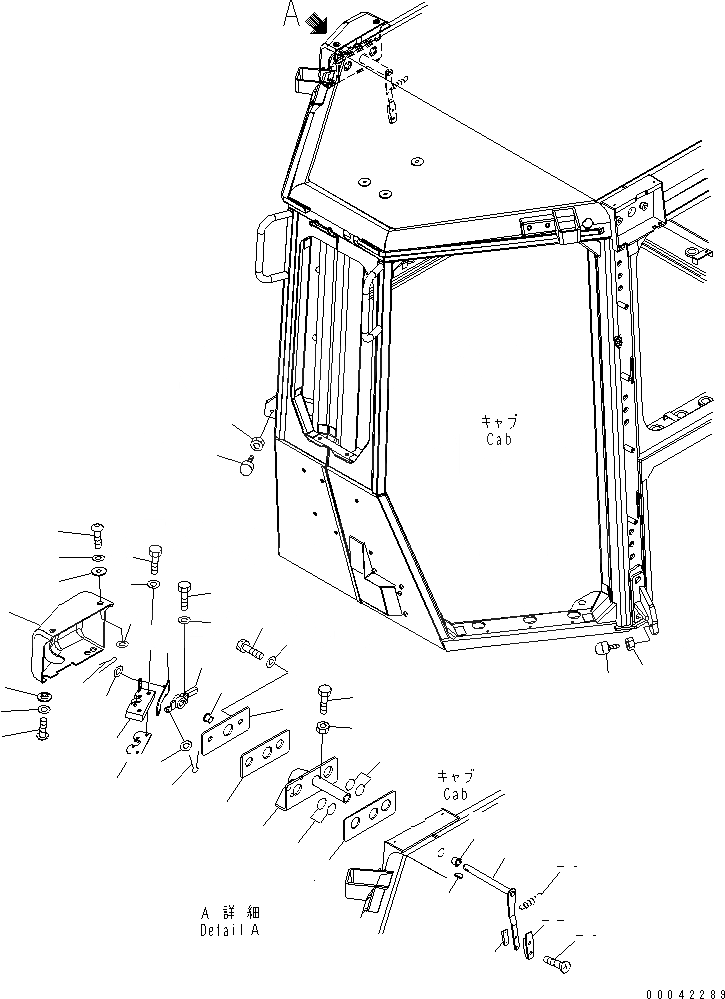 A

キャブ
Cab

キャブ
Cab

A 詳細
Detail A

00042289