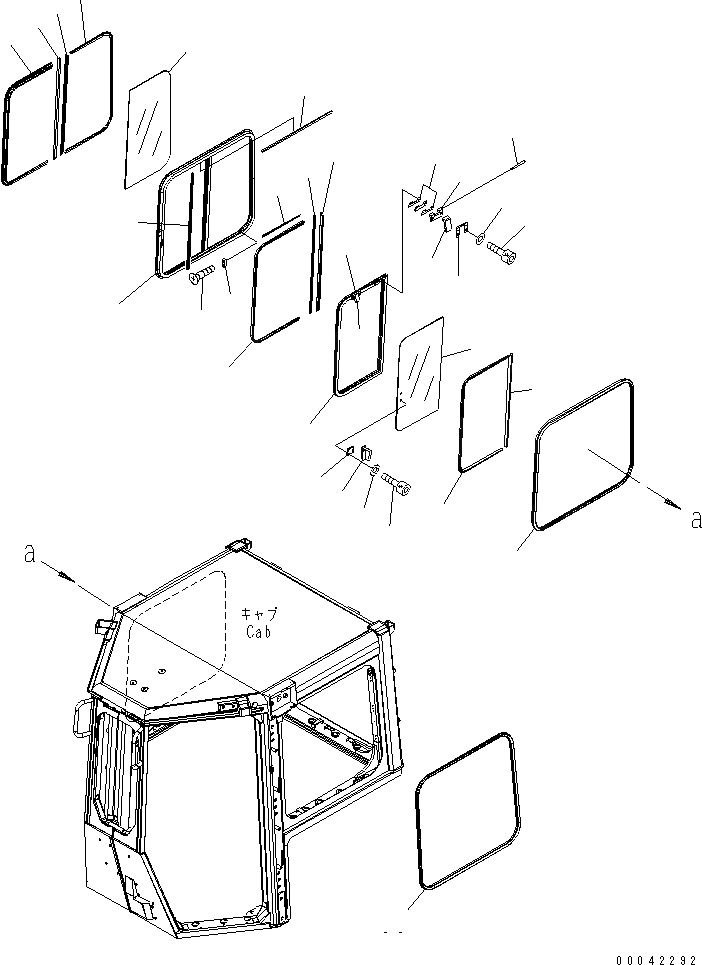 a
a
キャブ
Cab
00042292