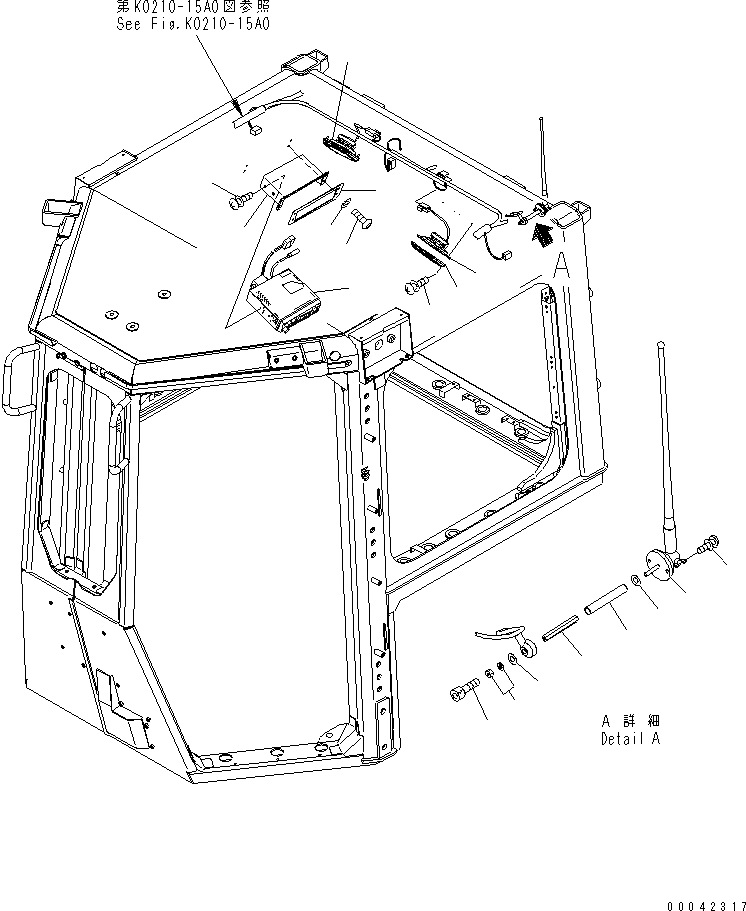 第K0210-15A0図参照
See Fig.K0210-15A0

A

A 詳細
Detail A

00042317