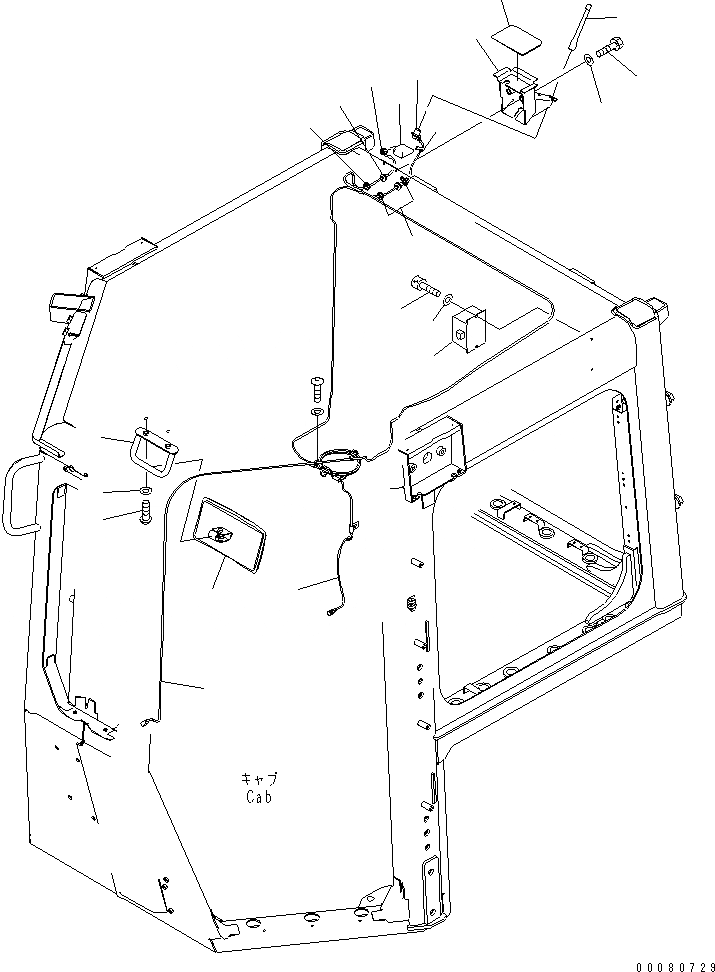 キャブ
Cab

00080729