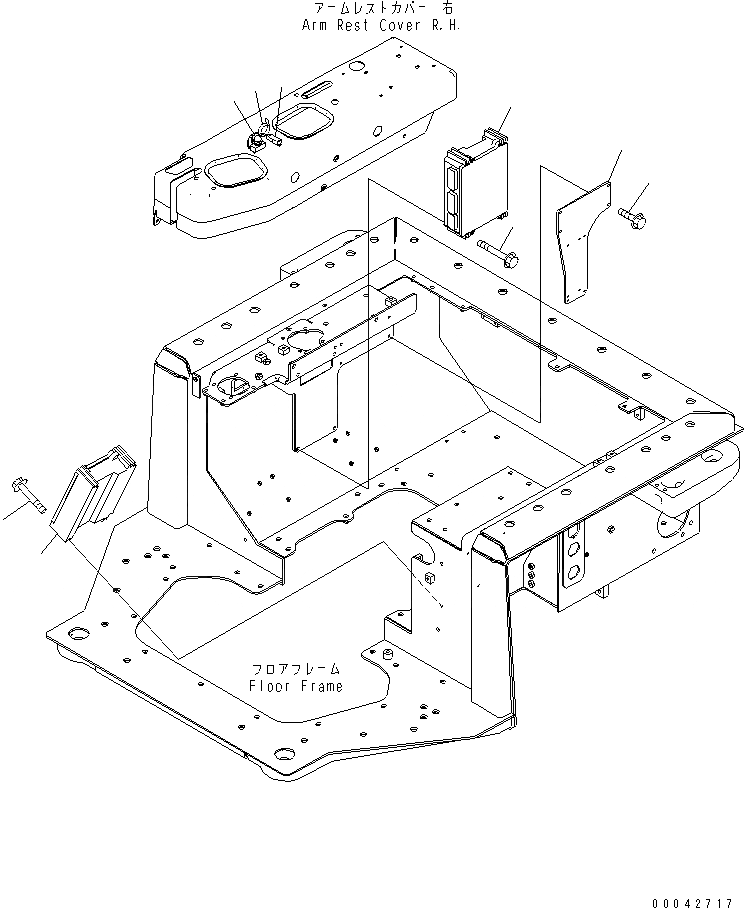 アームレストカバー 右
Arm Rest Cover R.H.

フロアフレーム
Floor Frame

00042717