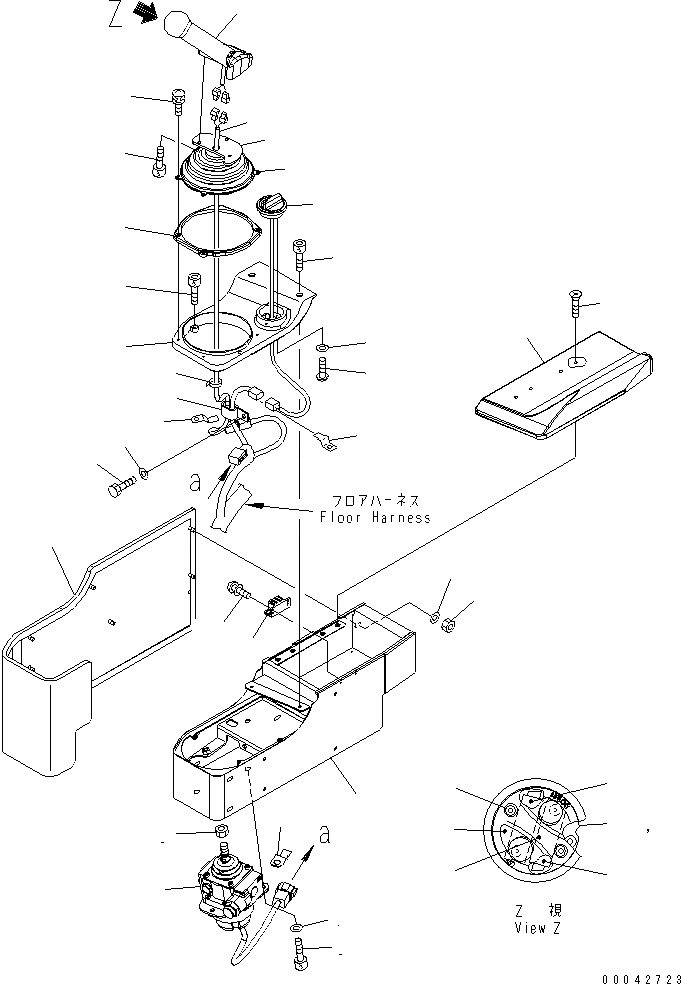 Z

a

フロアハーネス
Floor Harness

a

Z 視
View Z

00042723