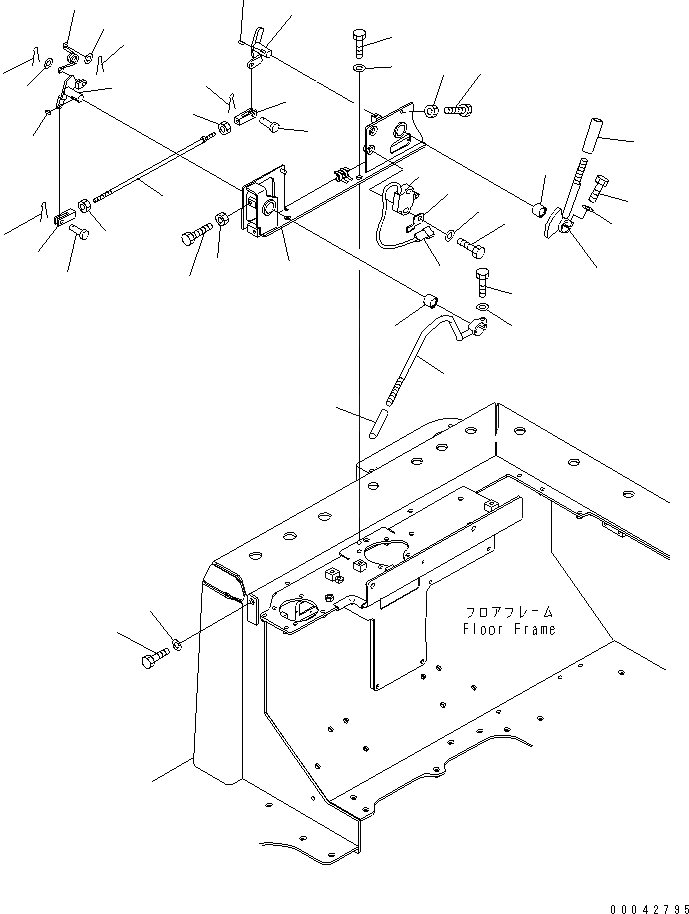 フロアフレーム
Floor Frame

00042795