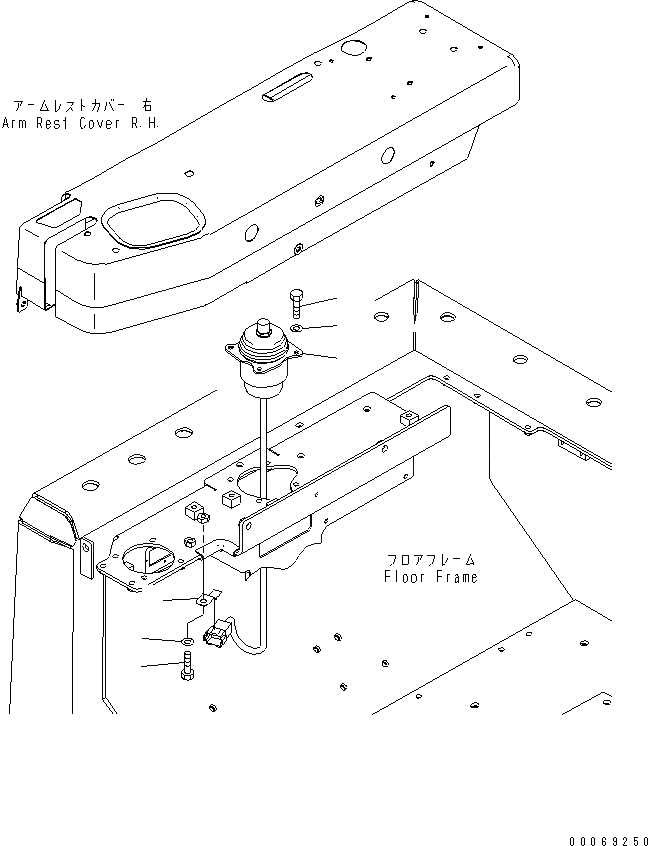 アームレストカバー 右
Arm Rest Cover R.H.

フロアフレーム
Floor Frame

00069250